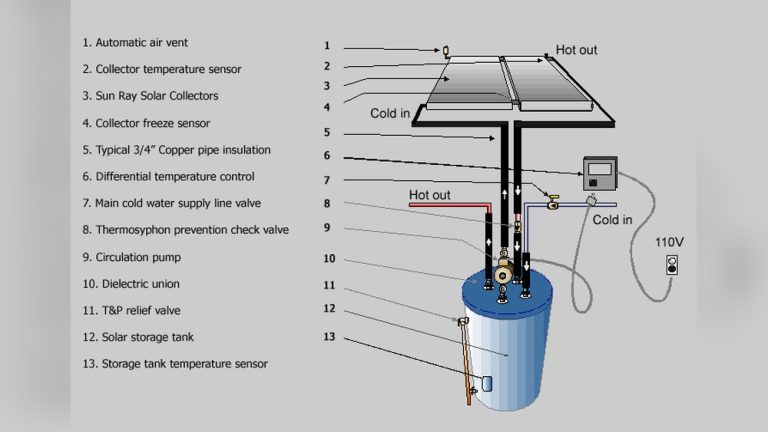 1. Automatic air vent
2. Collector temperature sensor
3. Sun Ray Solar Collectors
4. Collector freeze sensor
5. Typical 3/4" Copper pipe insulation
6. Differential temperature control
7. Main cold water supply line valve
8. Thermosyphon prevention check valve
9. Circulation pump
10. Dielectric union
11. T&P relief valve
12. Solar storage tank
13. Storage tank temperature sensor

1
2
3
4
5
6
7
8
9
10
11
12
13

Hot out
Cold in
Hot out
Cold in
110V